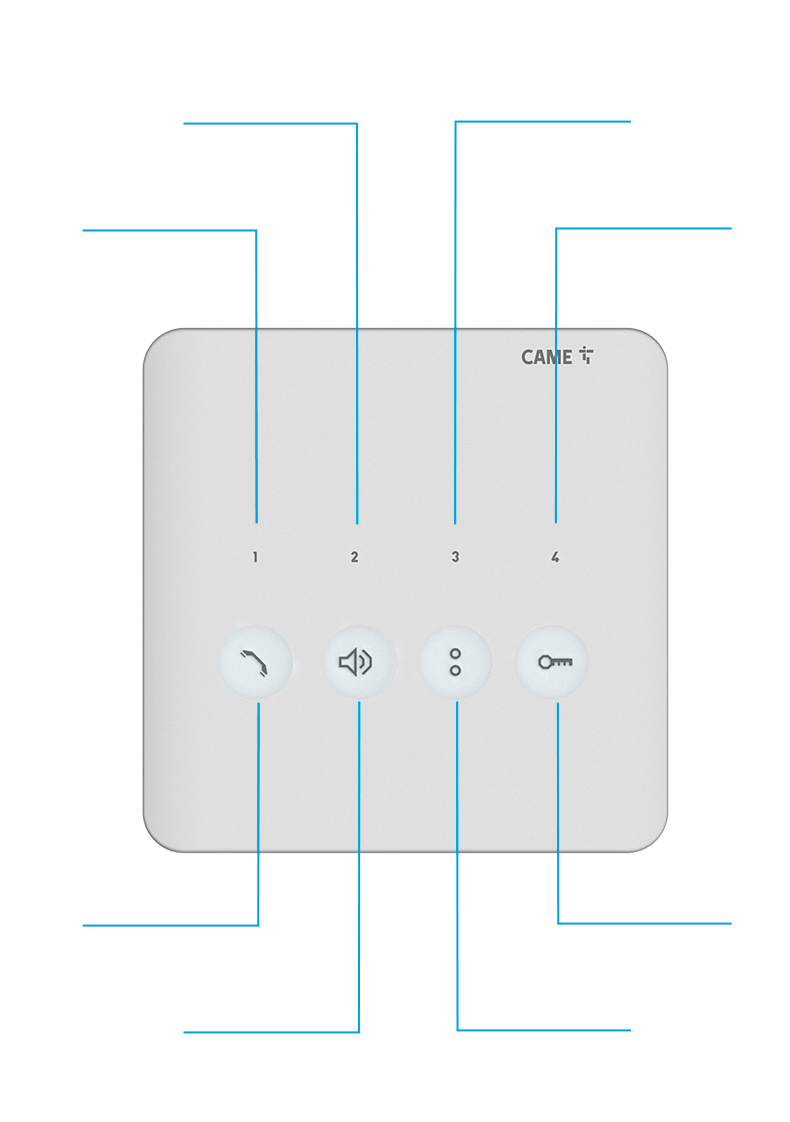 CAME

1 2 3 4